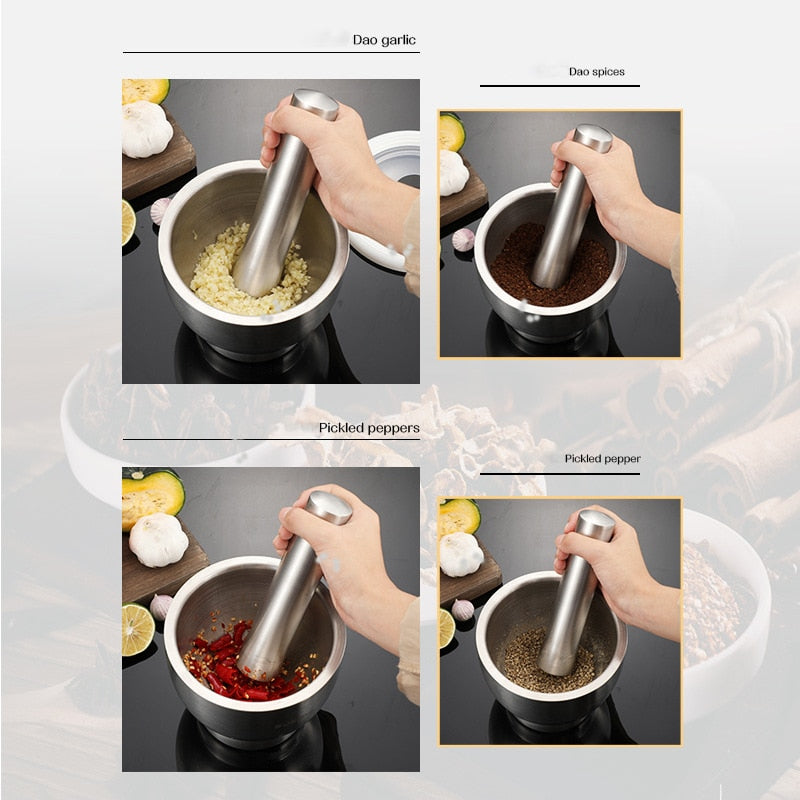 Dao garlic

Dao spices

Pickled peppers

Pickled pepper