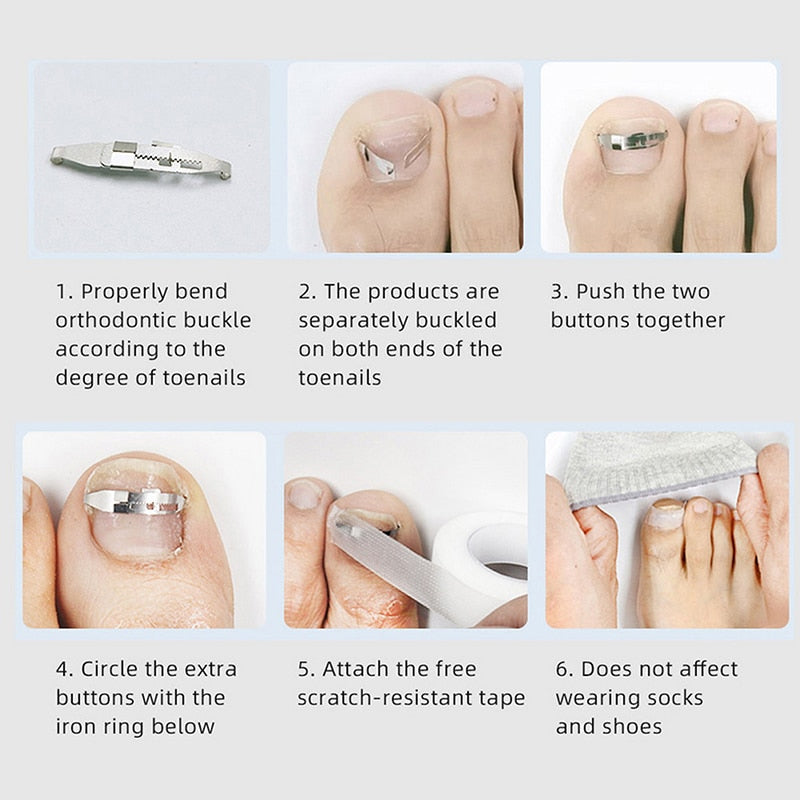 1. Properly bend orthodontic buckle according to the degree of toenails

2. The products are separately buckled on both ends of the toenails

3. Push the two buttons together

4. Circle the extra buttons with the iron ring below

5. Attach the free scratch-resistant tape

6. Does not affect wearing socks and shoes