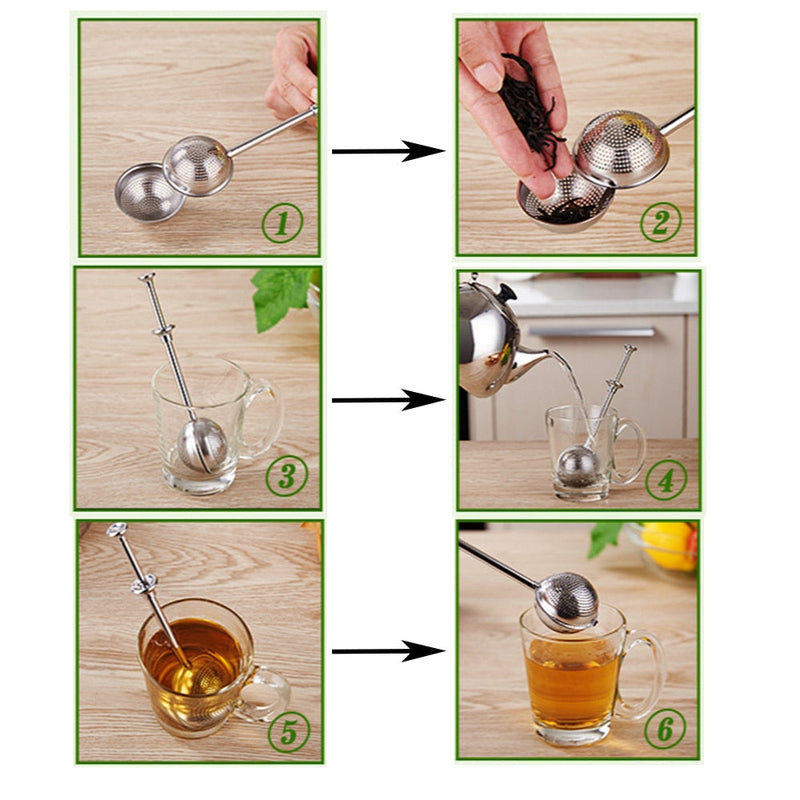 1

2

3

4

5

6