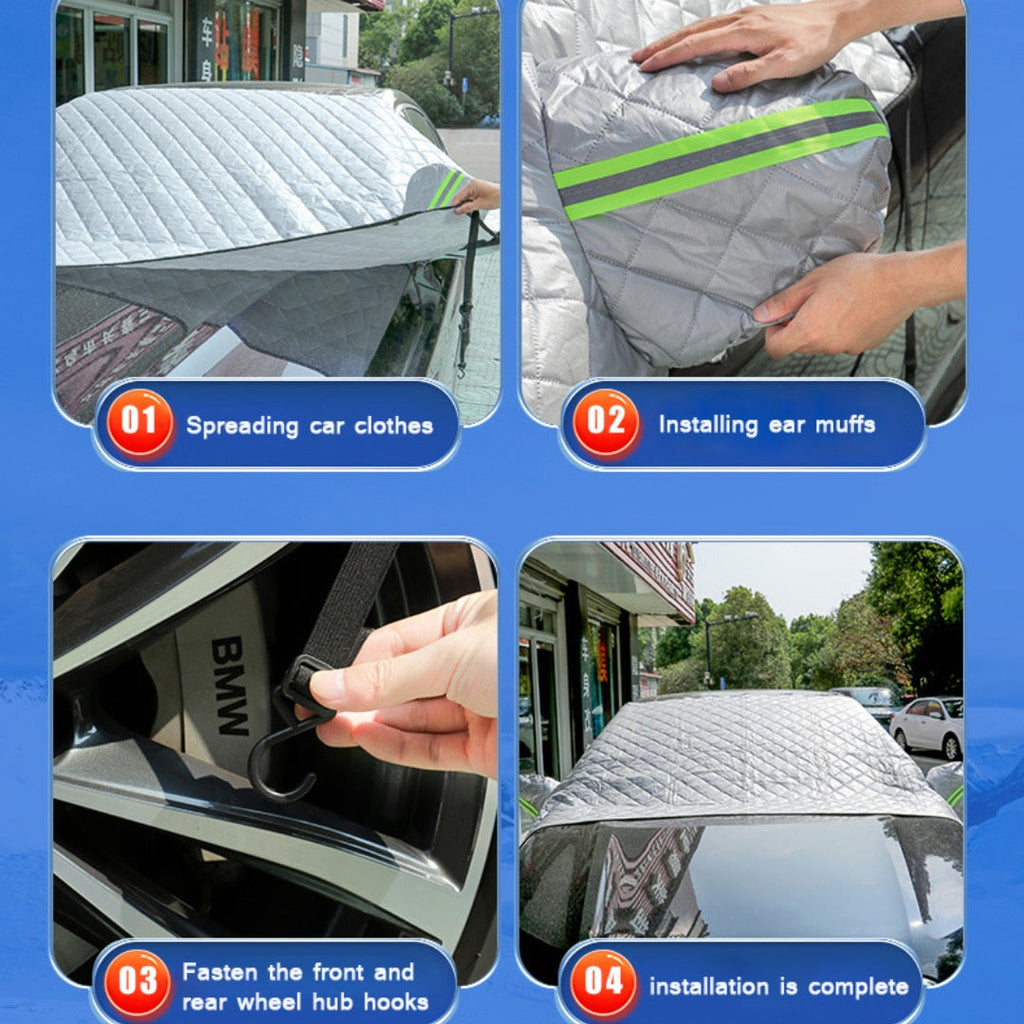 01 Spreading car clothes

02 Installing ear muffs

BMW

03 Fasten the front and rear wheel hub hooks

04 installation is complete