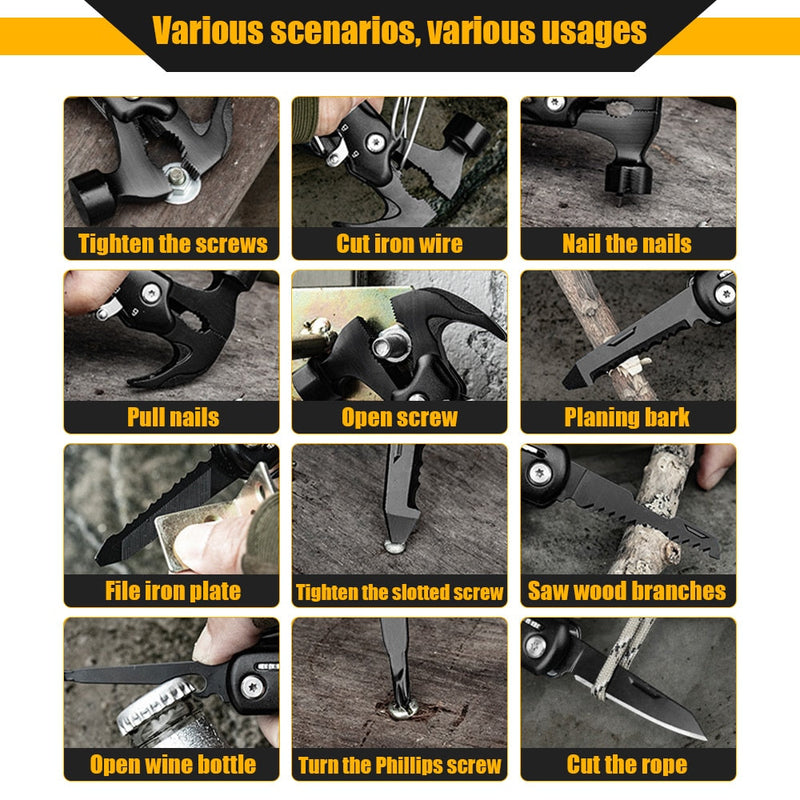 Various scenarios, various usages

Tighten the screws

Cut iron wire

Nail the nails

Pull nails

Open screw

Planing bark

File iron plate

Tighten the slotted screw

Saw wood branches

Open wine bottle

Turn the Phillips screw

Cut the rope